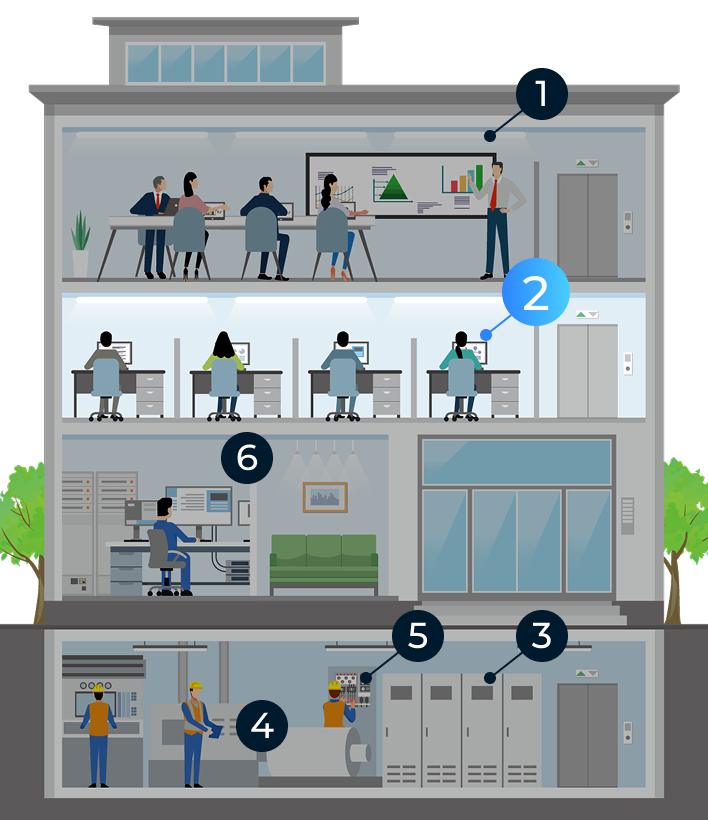 1
2
6
5
3
4