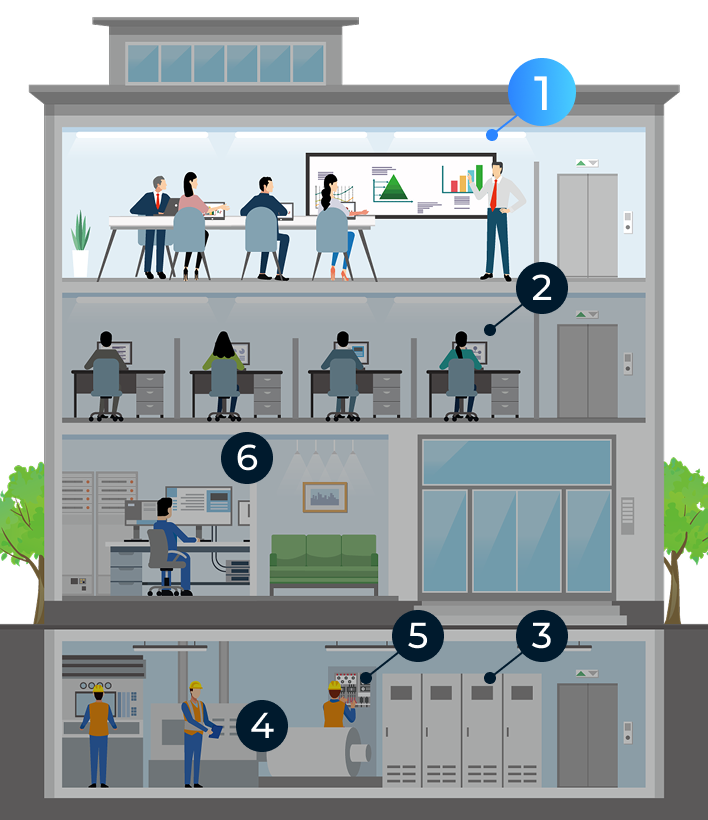 1
2
6
5
3
4